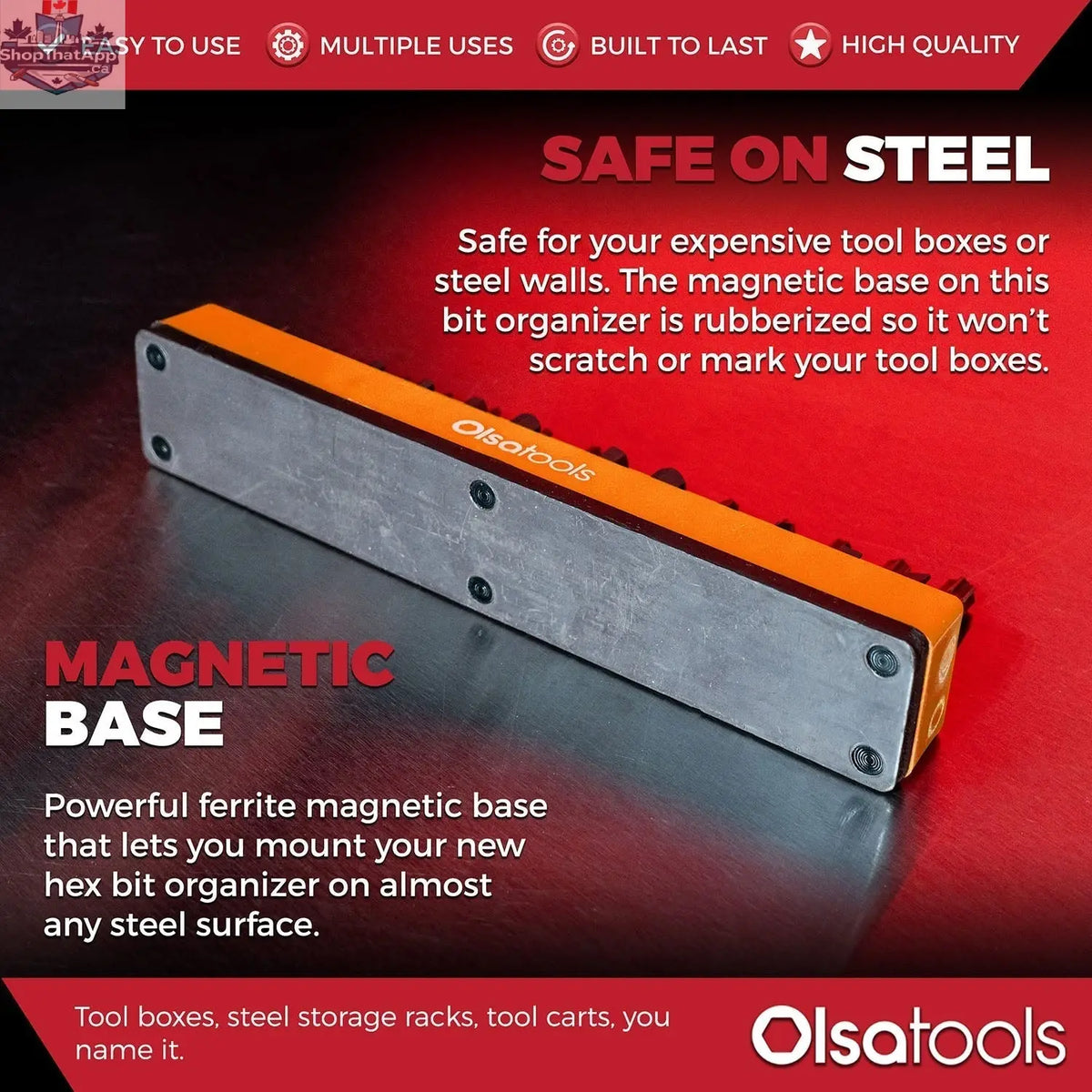 EASY TO USE MULTIPLE USES BUILT TO LAST HIGH QUALITY

SAFE ON STEEL

Safe for your expensive tool boxes or steel walls. The magnetic base on this bit organizer is rubberized so it won't scratch or mark your tool boxes.

Olsatools

MAGNETIC BASE

Powerful ferrite magnetic base that lets you mount your new hex bit organizer on almost any steel surface.

Tool boxes, steel storage racks, tool carts, you name it.

Olsatools

ShopThatApp.ca